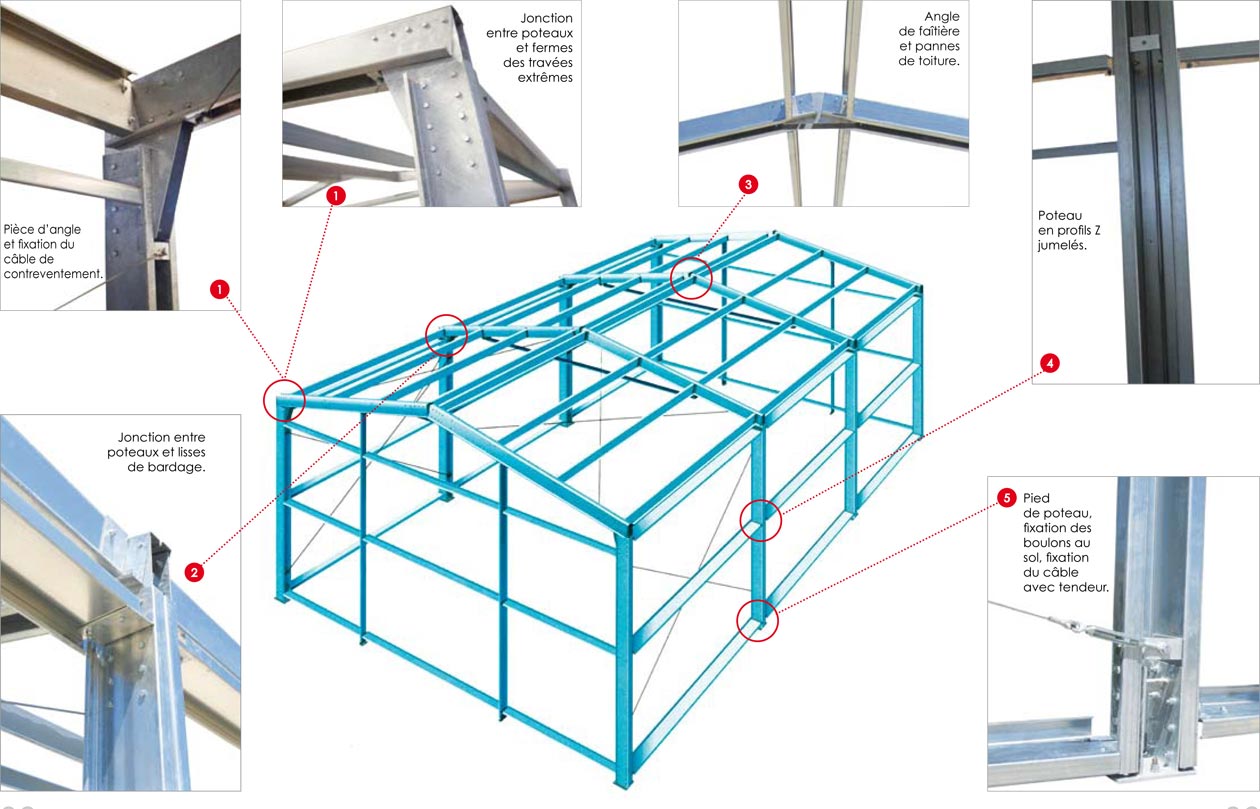 Pièce d'angle et fixation du câble de contreventement.

1

Jonction entre poteaux et fermes des travées extrêmes

1

Angle de faîtière et pannes de toiture.

3

Poteau en profils Z jumelés.

4

Jonction entre poteaux et lisses de bardage.

2

5 Pied de poteau, fixation des boulons au sol, fixation du câble avec tendeur.